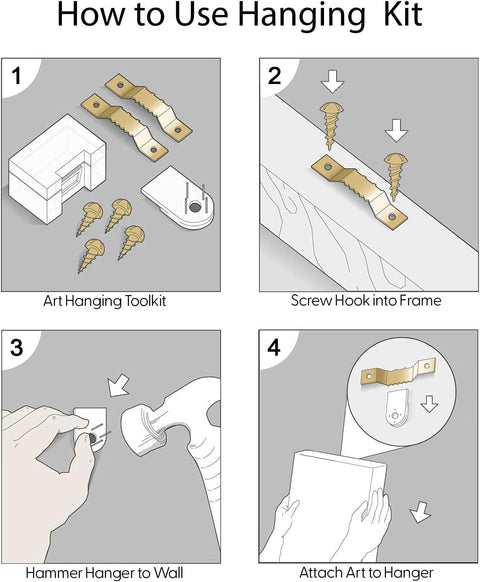 How to Use Hanging Kit

1

Art Hanging Toolkit

2

Screw Hook into Frame

3

Hammer Hanger to Wall

4

Attach Art to Hanger